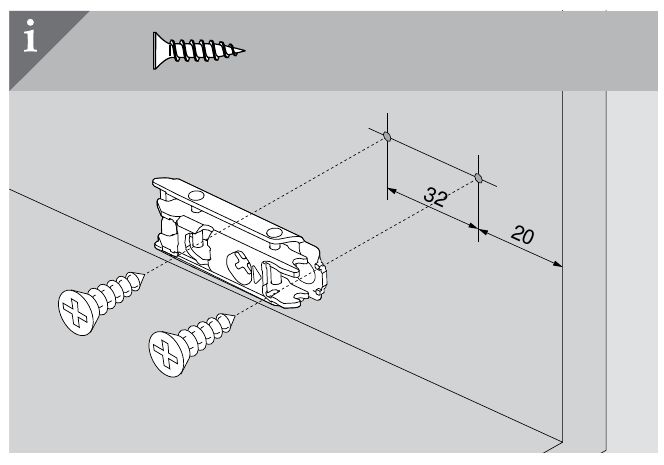 i

32

20