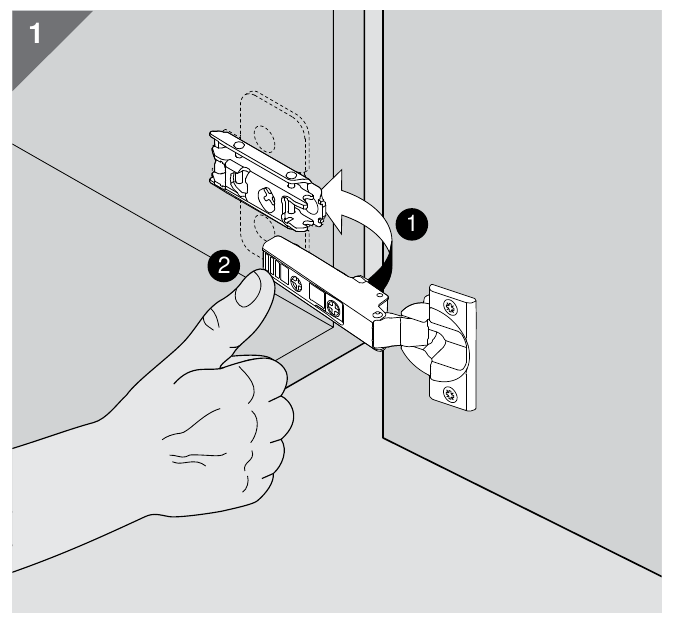 1

1

2