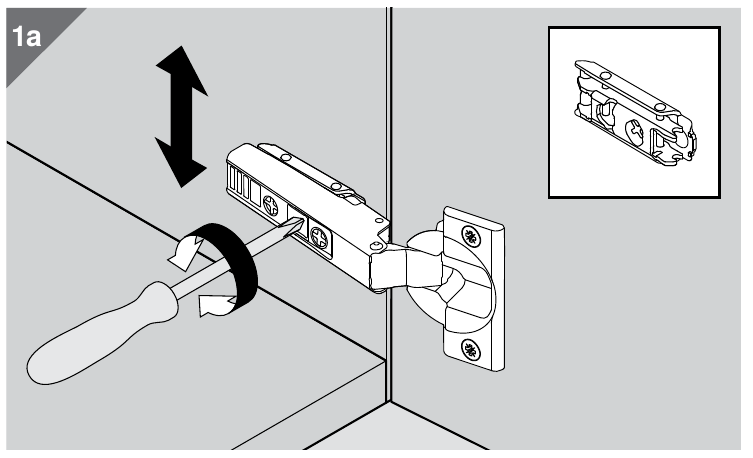 1a